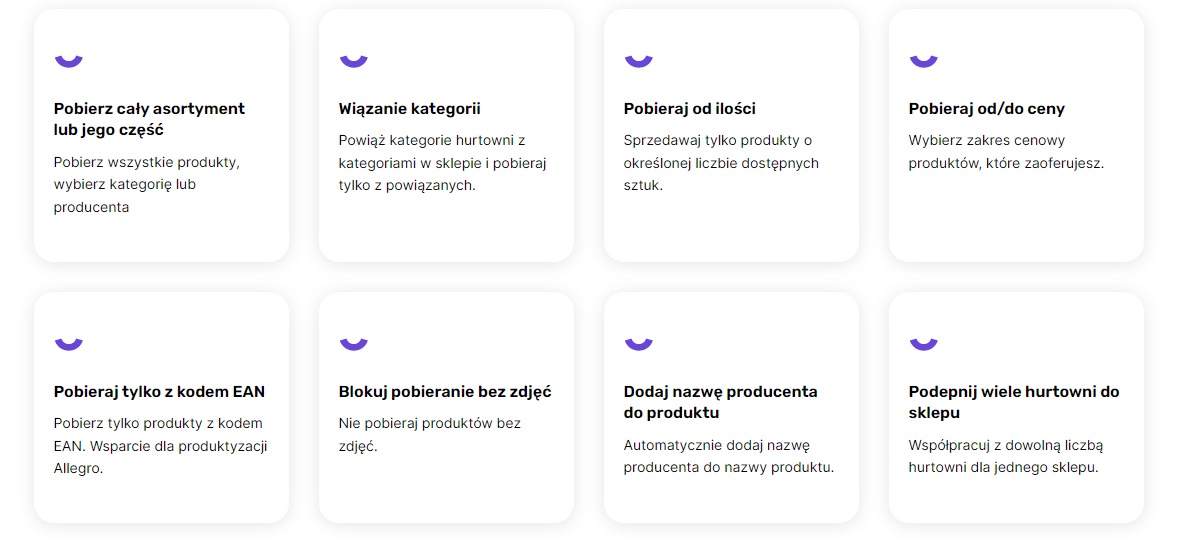 Pobierz cały asortyment lub jego część

Pobierz wszystkie produkty, wybierz kategorię lub producenta

Wiązanie kategorii

Powiąż kategorie hurtowni z kategoriami w sklepie i pobieraj tylko z powiązanych.

Pobieraj od ilości

Sprzedawaj tylko produkty o określonej liczbie dostępnych sztuk.

Pobieraj od/do ceny

Wybierz zakres cenowy produktów, które zaoferujesz.

Pobieraj tylko z kodem EAN

Pobierz tylko produkty z kodem EAN. Wsparcie dla produktyzacji Allegro.

Blokuj pobieranie bez zdjęć

Nie pobieraj produktów bez zdjęć.

Dodaj nazwę producenta do produktu

Automatycznie dodaj nazwę producenta do nazwy produktu.

Podepnij wiele hurtowni do sklepu

Współpracuj z dowolną liczbą hurtowni dla jednego sklepu.